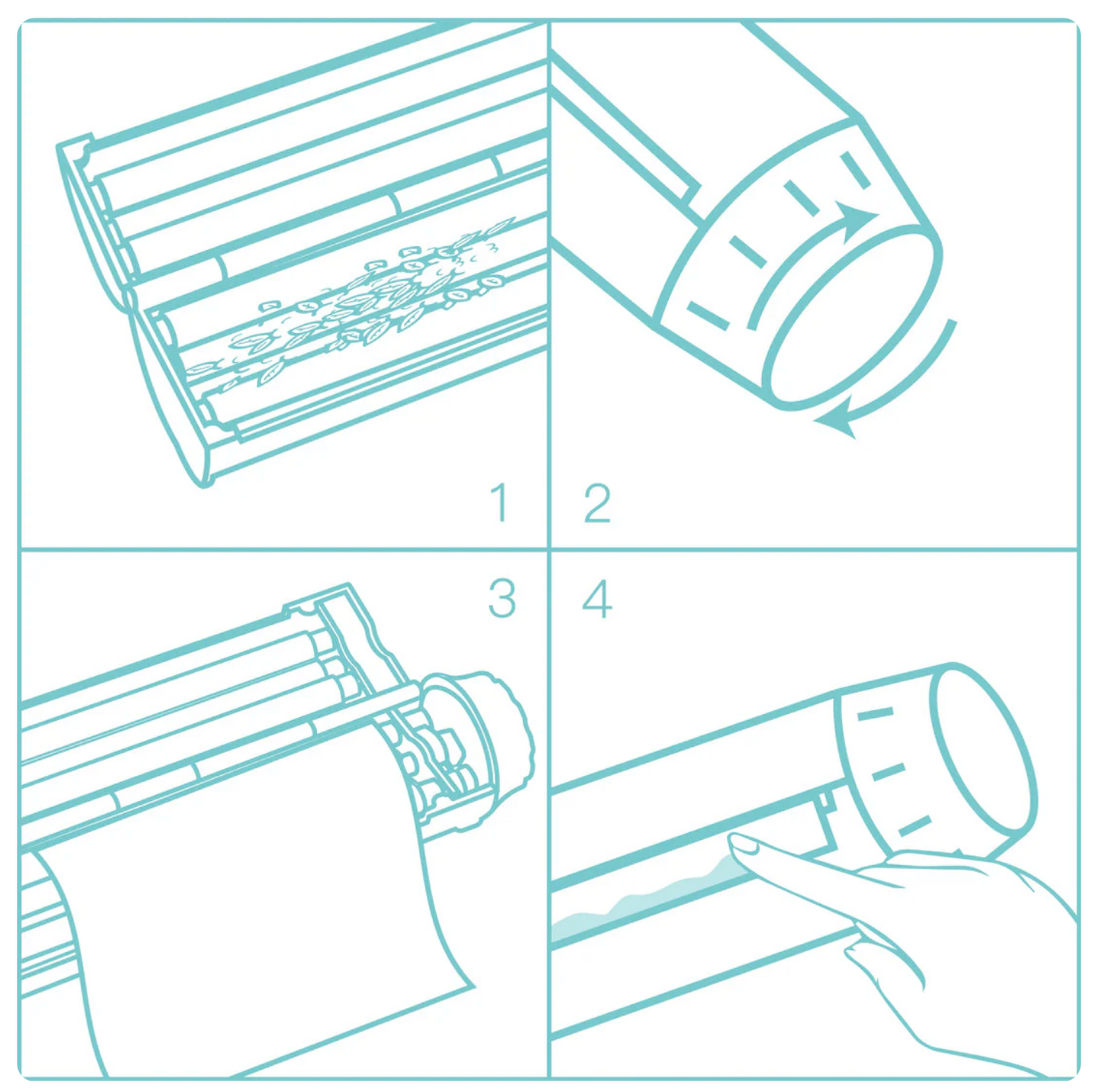 1

2

3

4