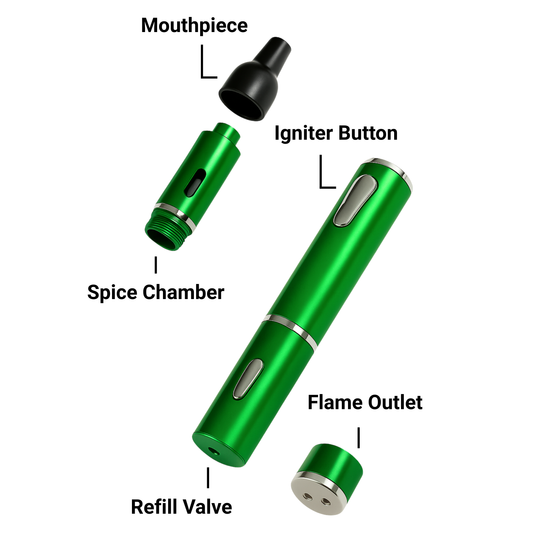 Mouthpiece

Igniter Button

Spice Chamber

Flame Outlet

Refill Valve